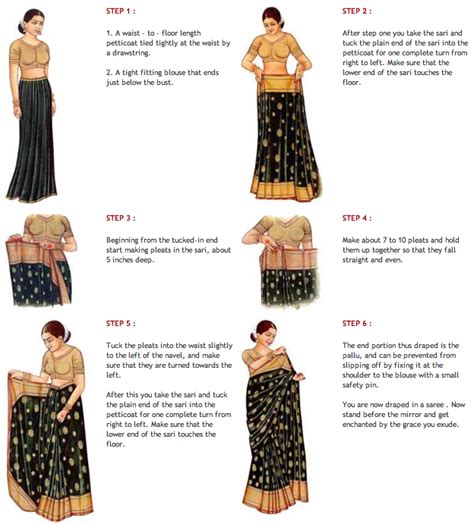 STEP 1 :

1. A waist - to - floor length petticoat tied tightly at the waist by a drawstring.

2. A tight fitting blouse that ends just below the bust.

STEP 2 :

After step one you take the sari and tuck the plain end of the sari into the petticoat for one complete turn from right to left. Make sure that the lower end of the sari touches the floor.

STEP 3 :

Beginning from the tucked-in end start making pleats in the sari, about 5 inches deep.

STEP 4 :

Make about 7 to 10 pleats and hold them up together so that they fall straight and even.

STEP 5 :

Tuck the pleats into the waist slightly to the left of the navel, and make sure that they are turned towards the left.

After this you take the sari and tuck the plain end of the sari into the petticoat for one complete turn from right to left. Make sure that the lower end of the sari touches the floor.

STEP 6 :

The end portion thus draped is the pallu, and can be prevented from slipping off by fixing it at the shoulder to the blouse with a small safety pin.

You are now draped in a saree . Now stand before the mirror and get enchanted by the grace you exude.