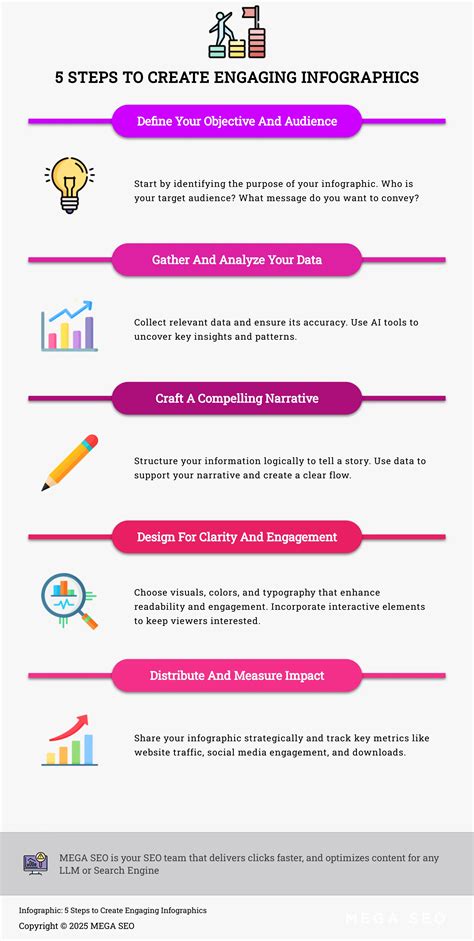 5 STEPS TO CREATE ENGAGING INFOGRAPHICS

Define Your Objective And Audience

Start by identifying the purpose of your infographic. Who is your target audience? What message do you want to convey?

Gather And Analyze Your Data

Collect relevant data and ensure its accuracy. Use AI tools to uncover key insights and patterns.

Craft A Compelling Narrative

Structure your information logically to tell a story. Use data to support your narrative and create a clear flow.

Design For Clarity And Engagement

Choose visuals, colors, and typography that enhance readability and engagement. Incorporate interactive elements to keep viewers interested.

Distribute And Measure Impact

Share your infographic strategically and track key metrics like website traffic, social media engagement, and downloads.

MEGA SEO is your SEO team that delivers clicks faster, and optimizes content for any LLM or Search Engine

Infographic: 5 Steps to Create Engaging Infographics

Copyright © 2025 MEGA SEO

MEGA SEO