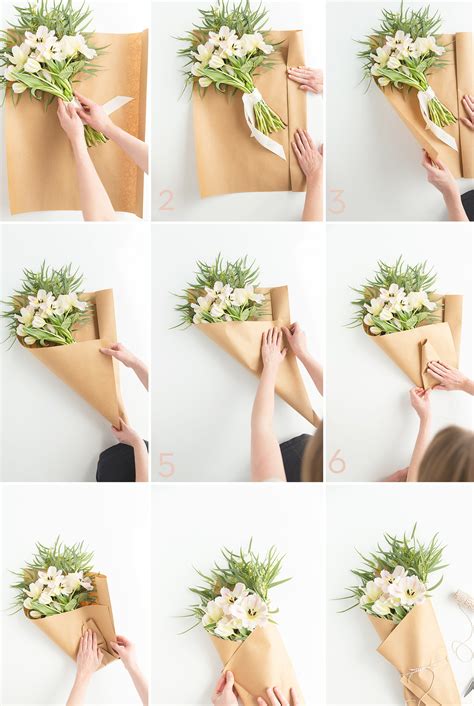 2

3

5

6