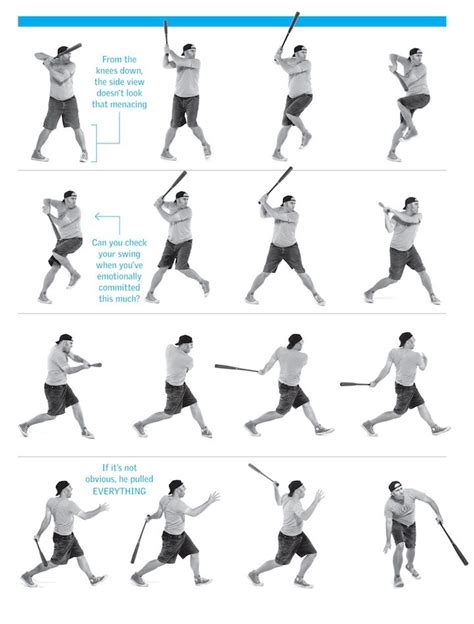 From the knees down, the side view doesn't look that menacing

Can you check your swing when you've emotionally committed this much?

If it's not obvious, he pulled EVERYTHING